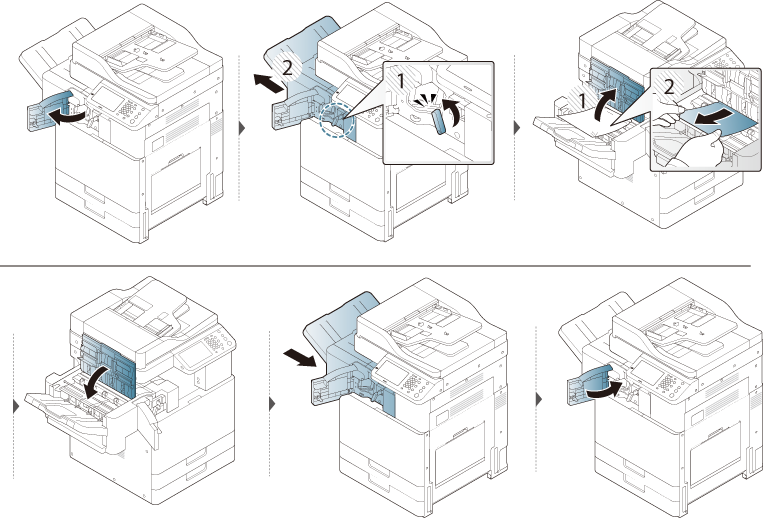 2
1
1
2